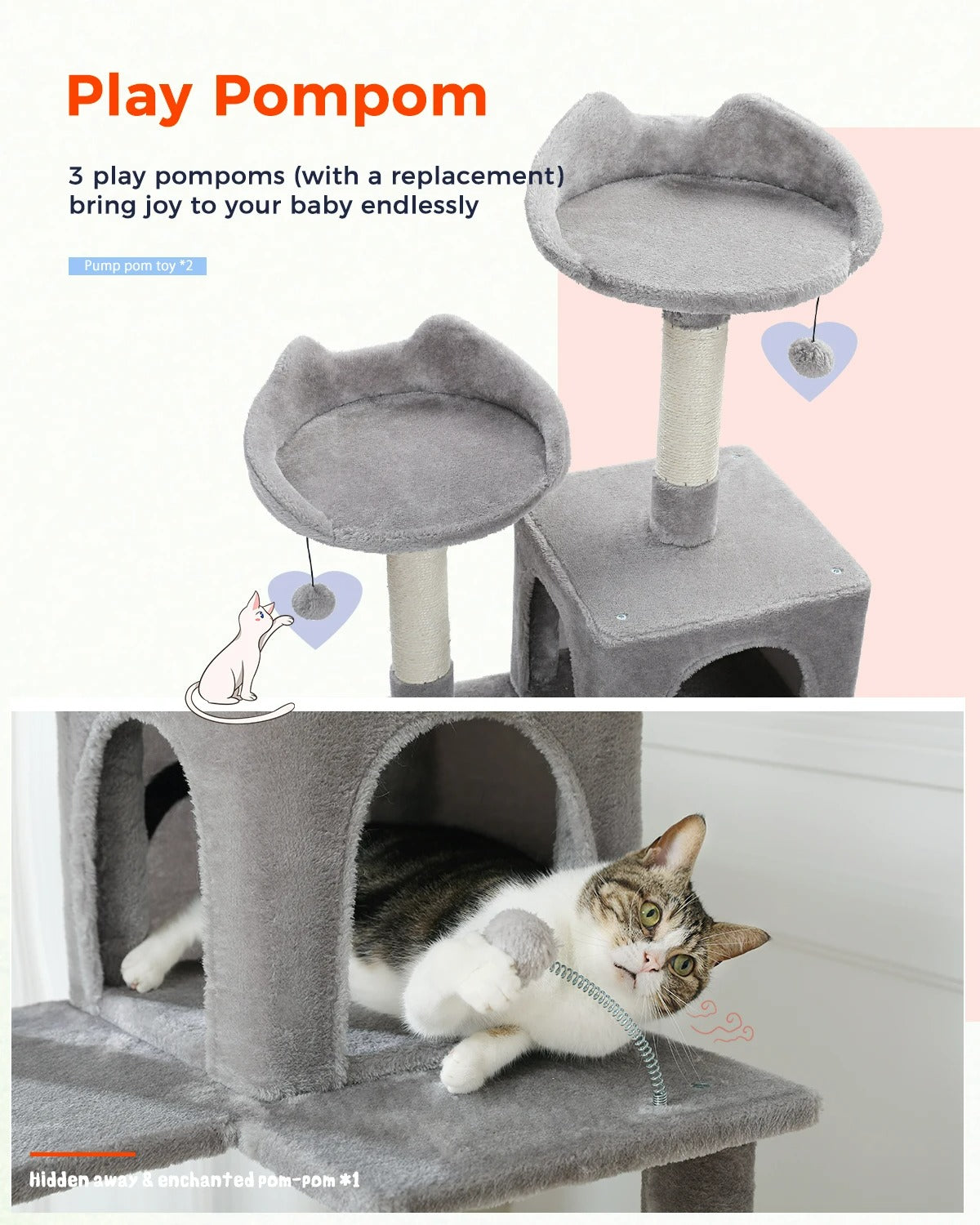 Play Pompom

3 play pompoms (with a replacement) bring joy to your baby endlessly

Pump pom toy *2

Hidden away & enchanted pom-pom *1