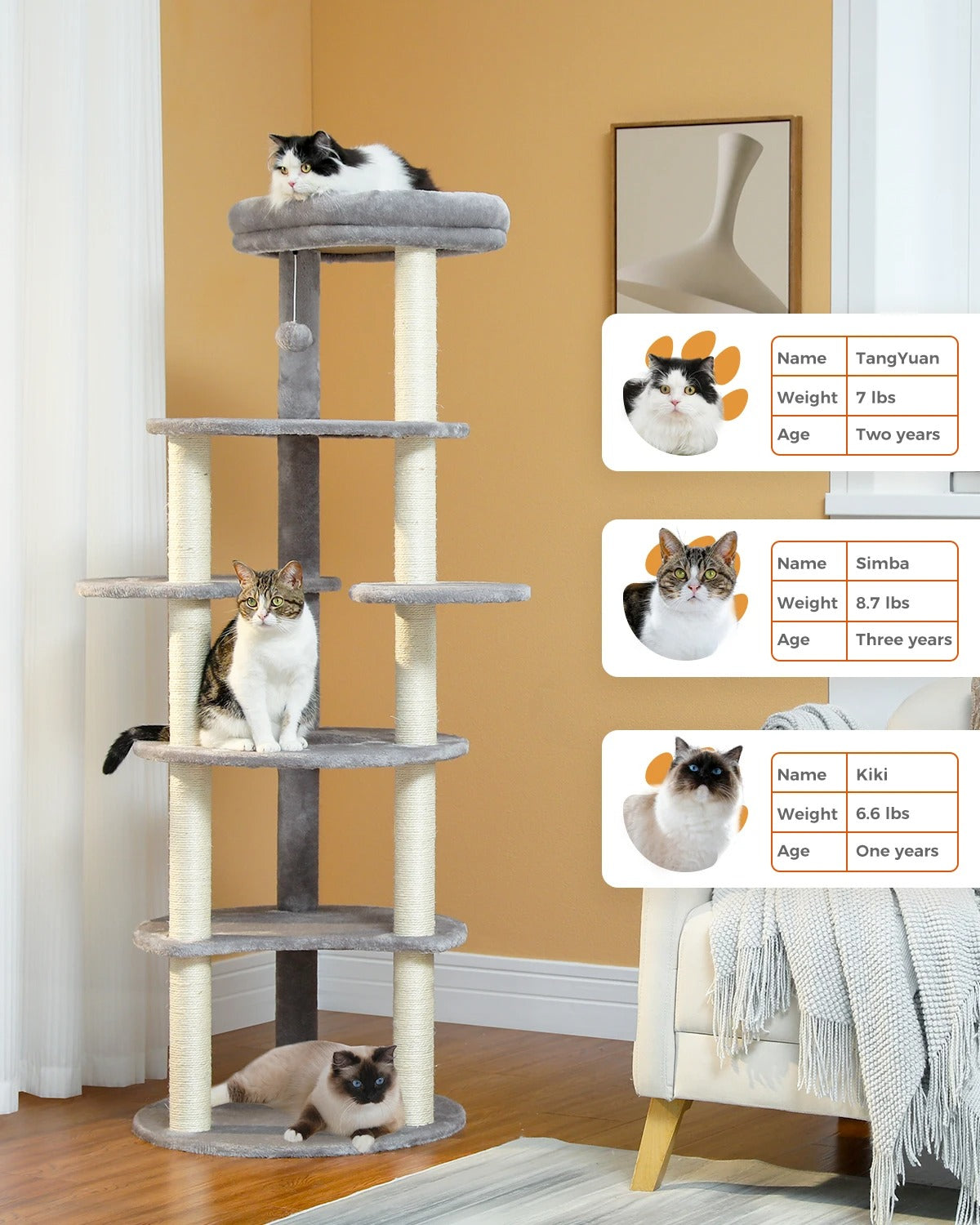 | Name | TangYuan |
|---|---|
| Weight | 7 lbs |
| Age | Two years |

| Name | Simba |
|---|---|
| Weight | 8.7 lbs |
| Age | Three years |

| Name | Kiki |
|---|---|
| Weight | 6.6 lbs |
| Age | One years |