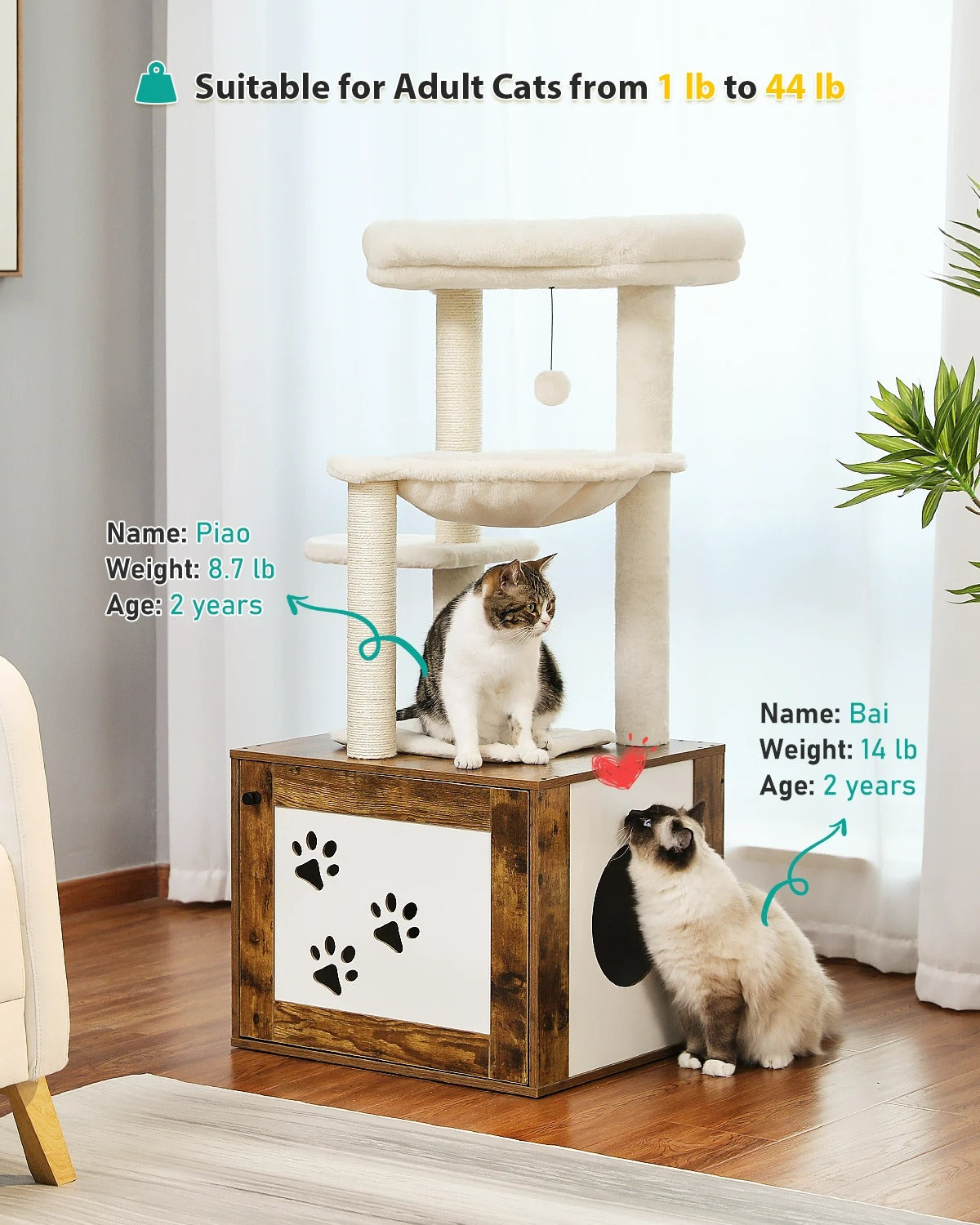 Suitable for Adult Cats from 1 lb to 44 lb

Name: Piao
Weight: 8.7 lb
Age: 2 years

Name: Bai
Weight: 14 lb
Age: 2 years