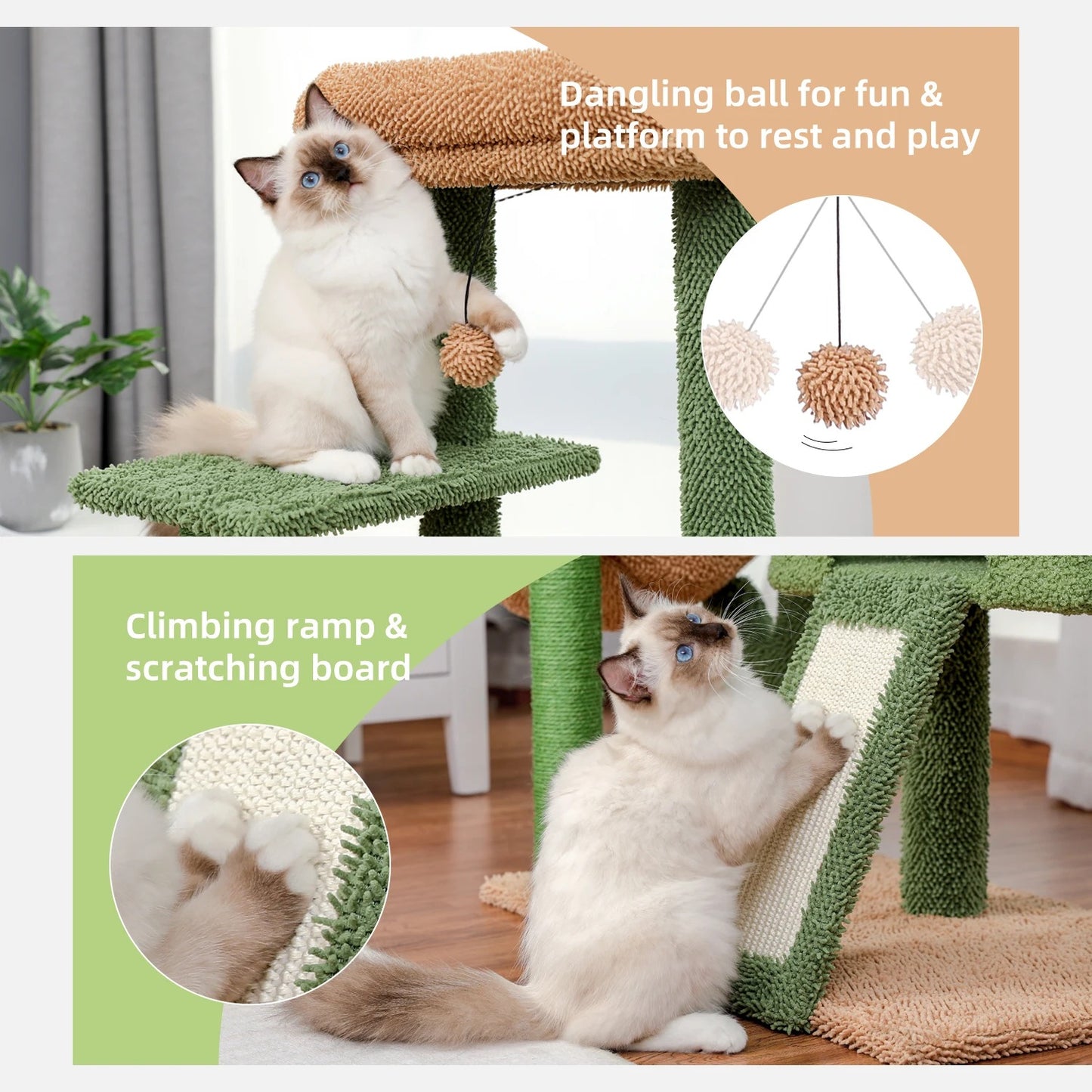 Dangling ball for fun & platform to rest and play

Climbing ramp & scratching board