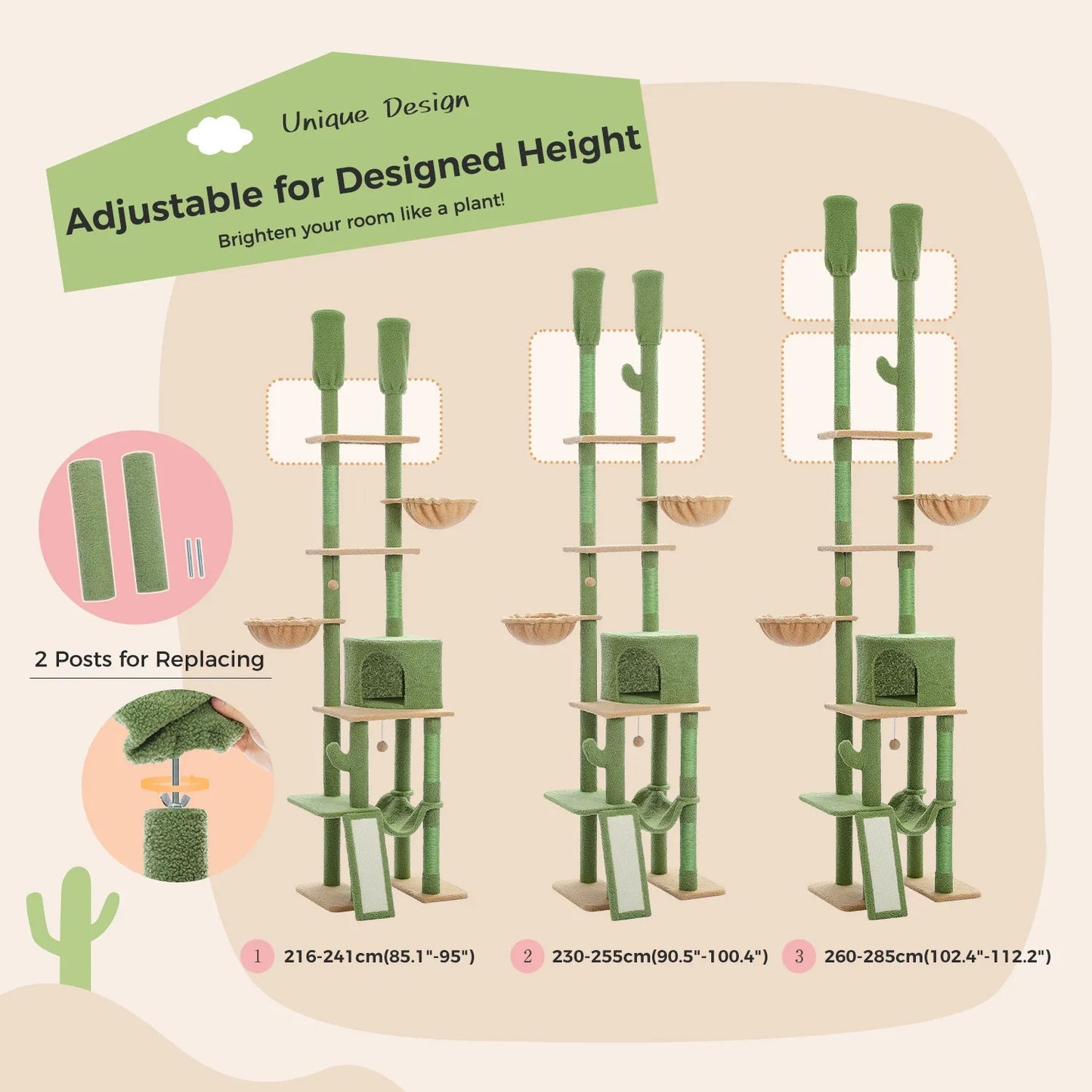 Unique Design

Adjustable for Designed Height

Brighten your room like a plant!

2 Posts for Replacing

1 216-241cm(85.1"-95")

2 230-255cm(90.5"-100.4")

3 260-285cm(102.4"-112.2")