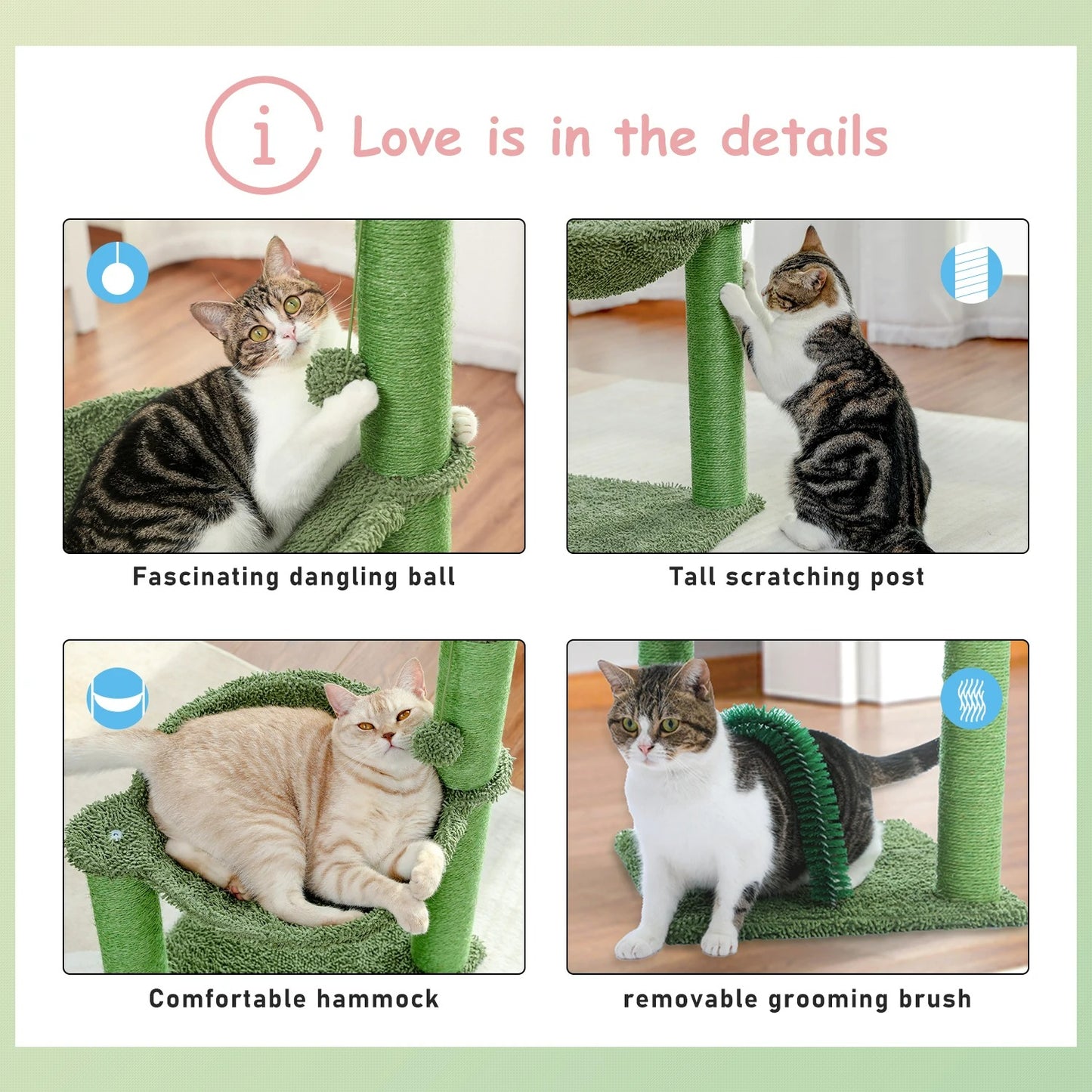 i Love is in the details

Fascinating dangling ball

Tall scratching post

Comfortable hammock

removable grooming brush