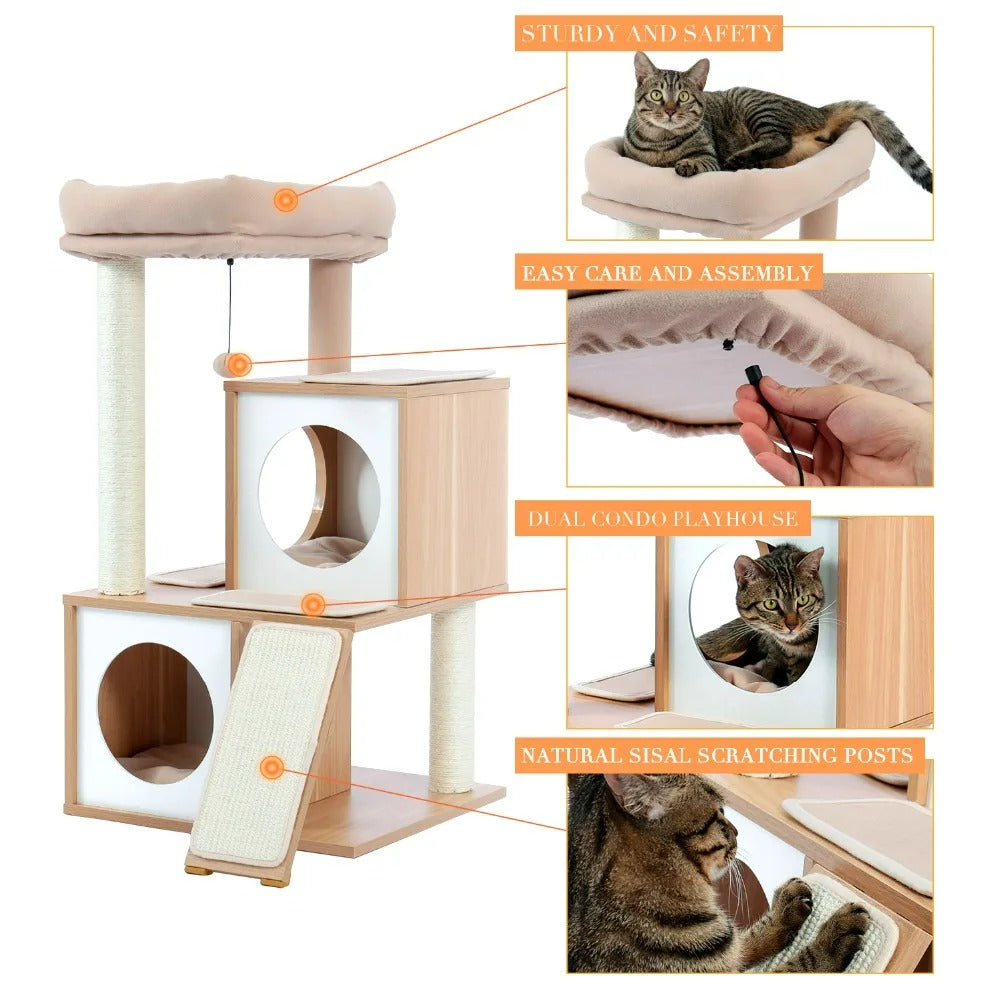 STURDY AND SAFETY

EASY CARE AND ASSEMBLY

DUAL CONDO PLAYHOUSE

NATURAL SISAL SCRATCHING POSTS