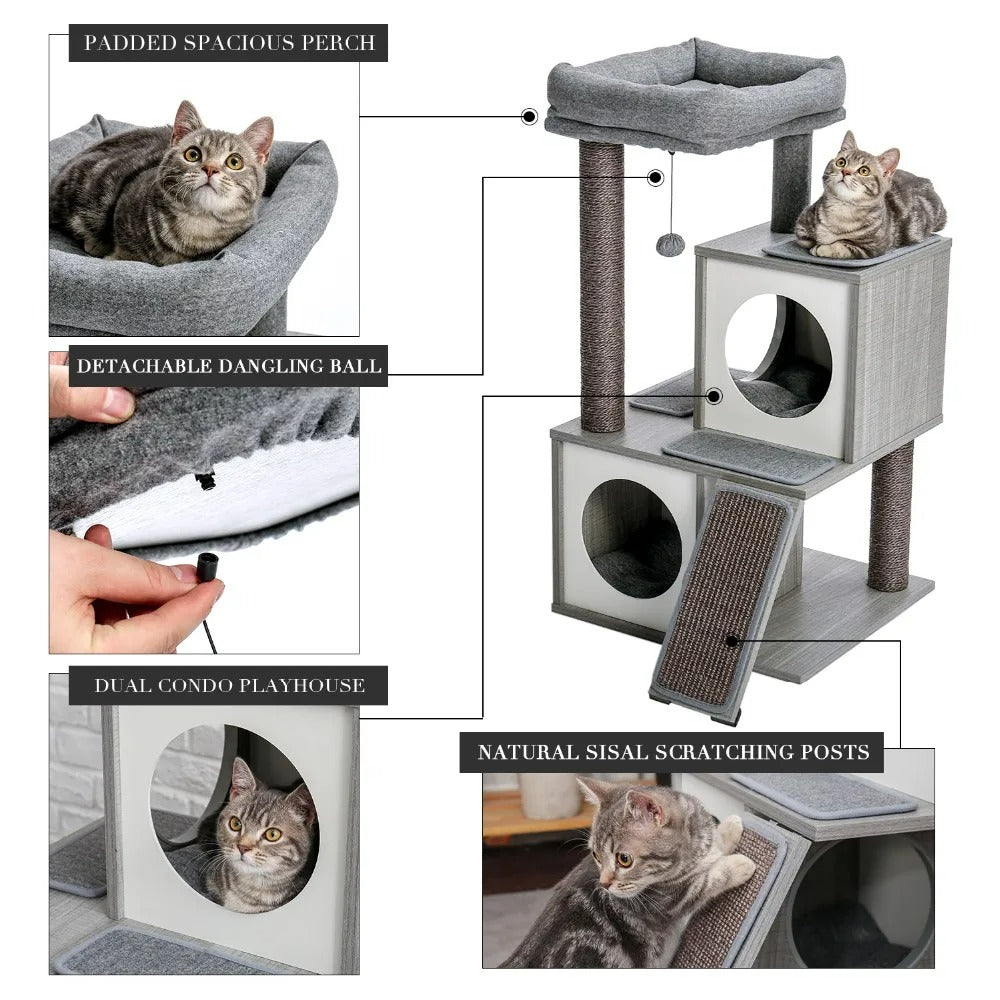 PADDED SPACIOUS PERCH

DETACHABLE DANGLING BALL

DUAL CONDO PLAYHOUSE

NATURAL SISAL SCRATCHING POSTS