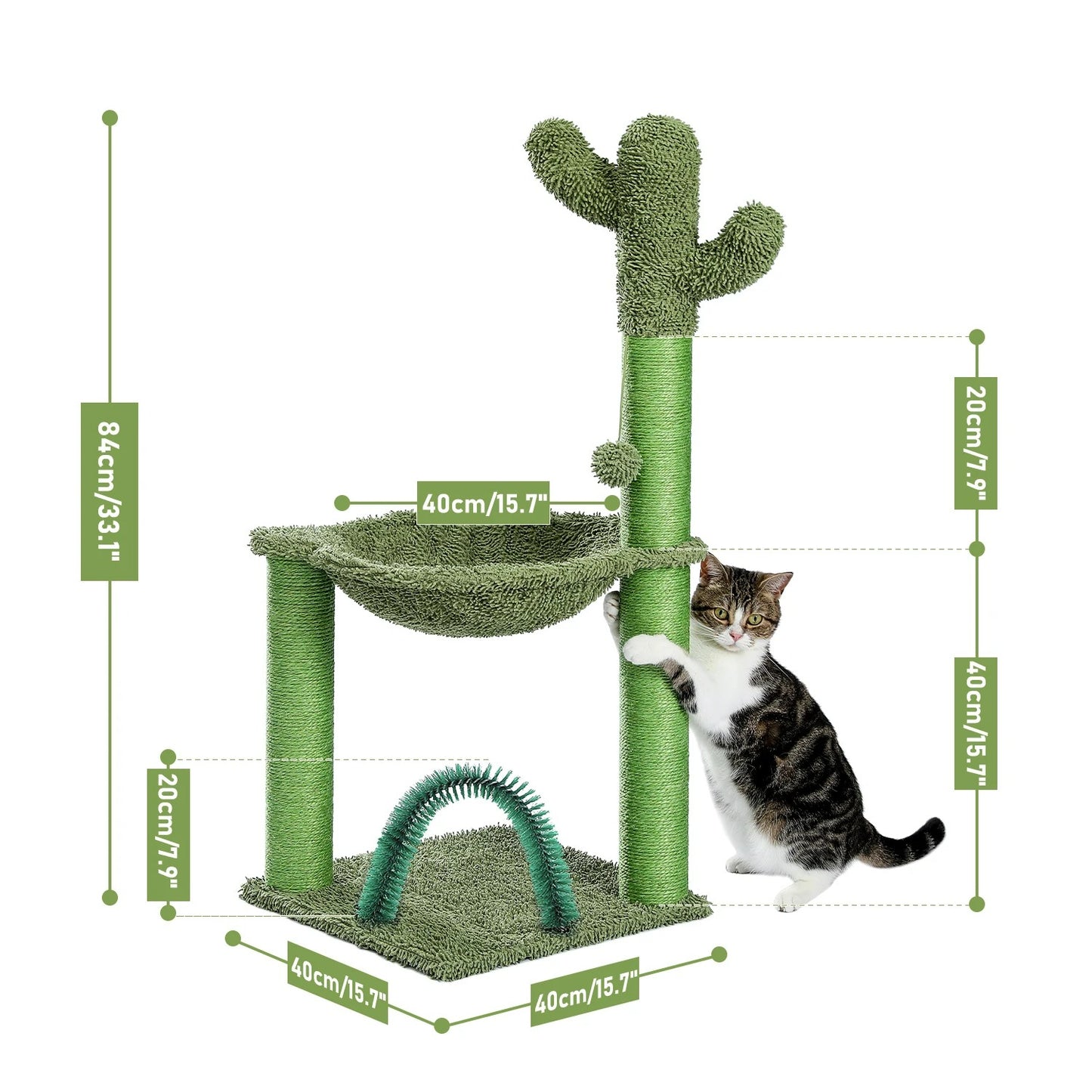 84cm/33.1"

40cm/15.7"

20cm/7.9"

40cm/15.7"

20cm/7.9"

40cm/15.7"

40cm/15.7"