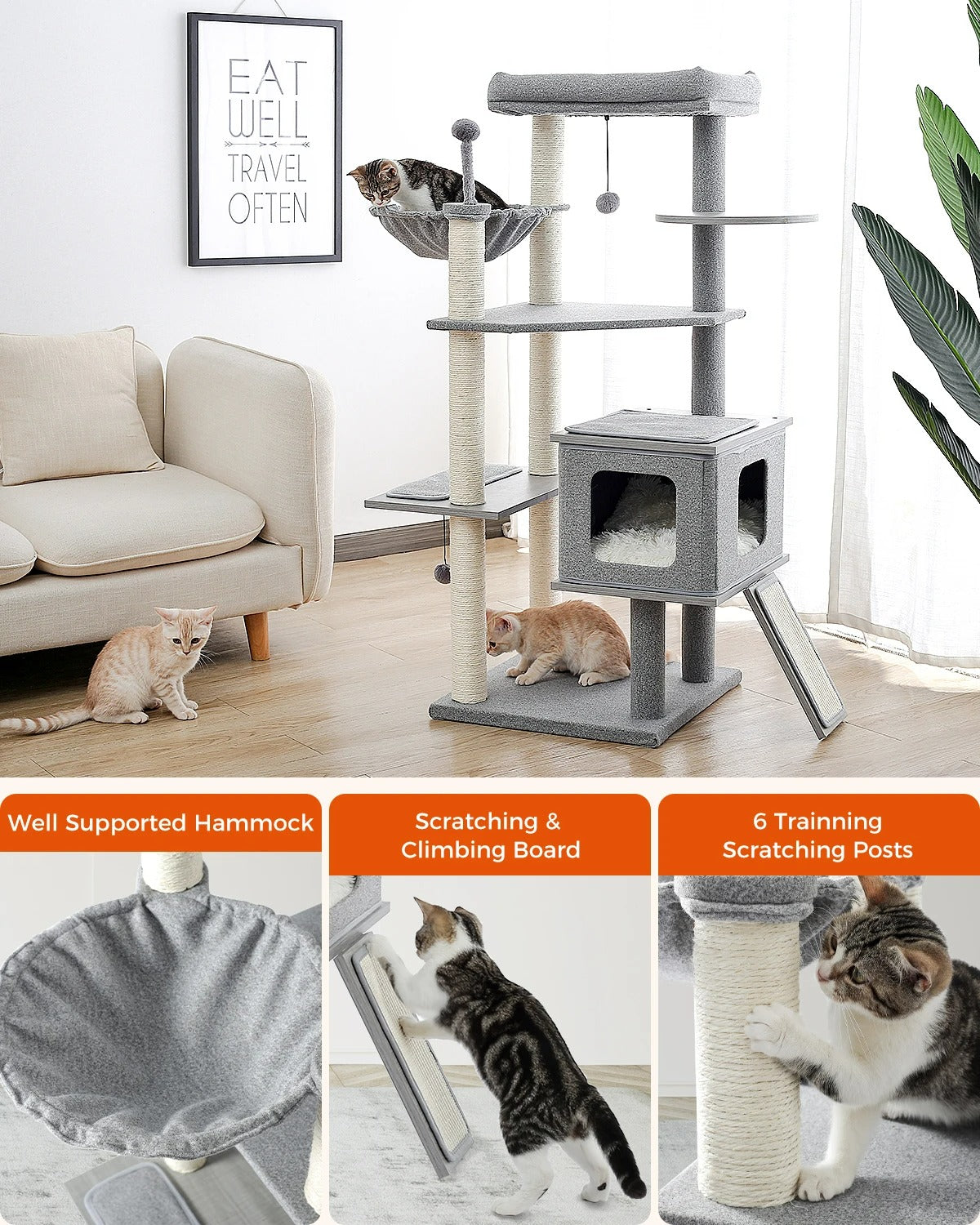 EAT
WELL
TRAVEL
OFTEN

Well Supported Hammock

Scratching &
Climbing Board

6 Trainning
Scratching Posts