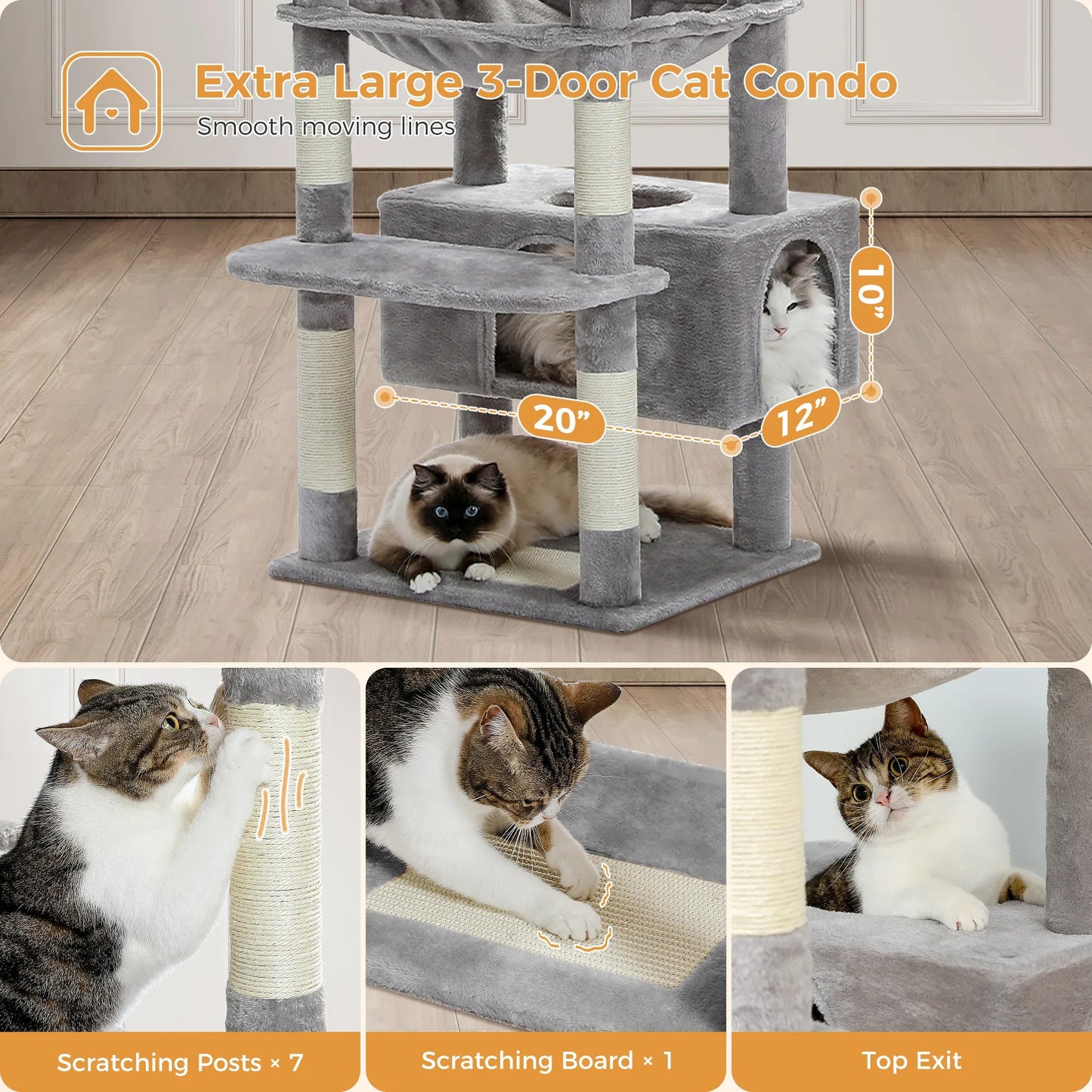 Extra Large 3-Door Cat Condo
Smooth moving lines

10"
20"
12"

Scratching Posts × 7
Scratching Board × 1
Top Exit