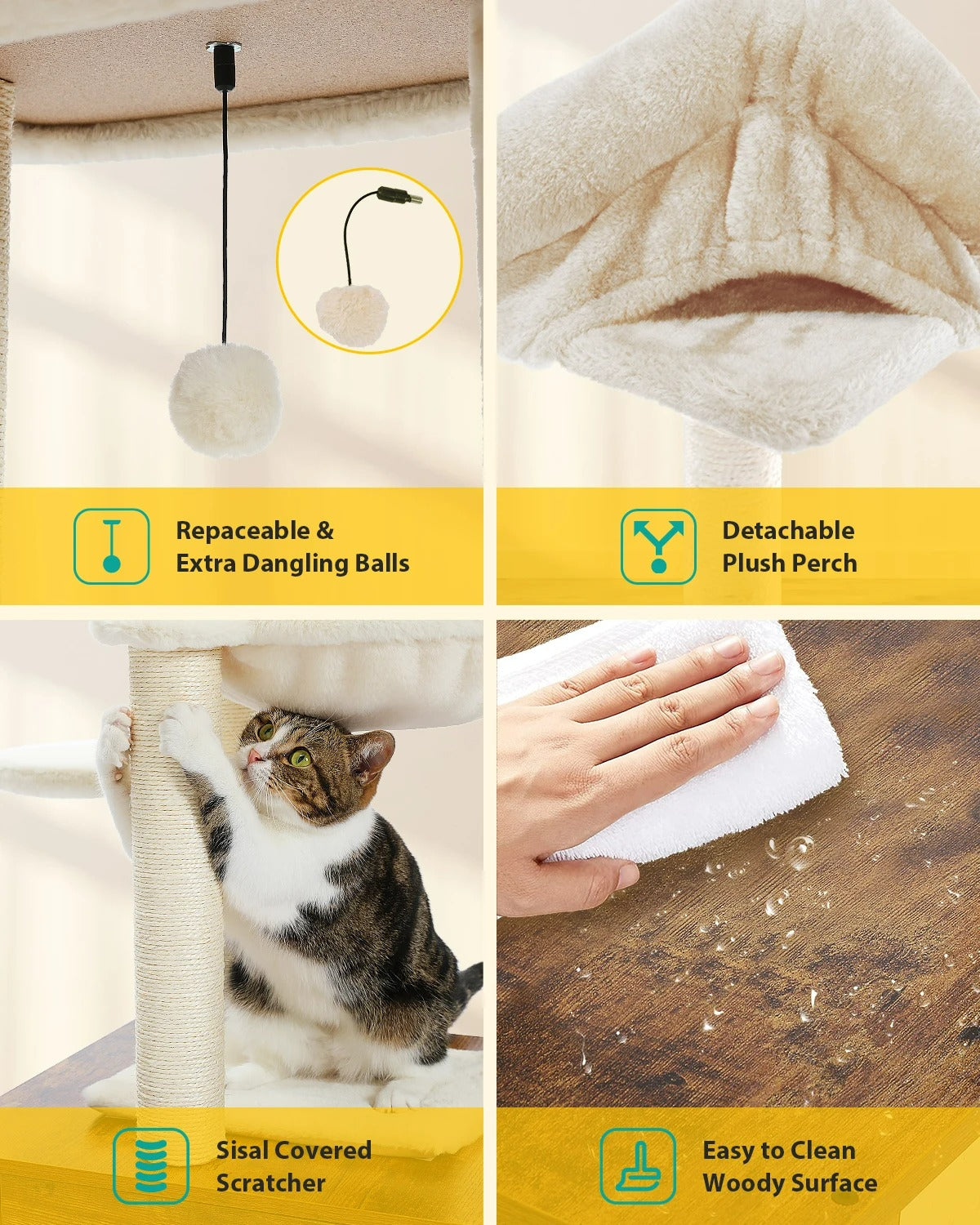 Repaceable & Extra Dangling Balls

Detachable Plush Perch

Sisal Covered Scratcher

Easy to Clean Woody Surface